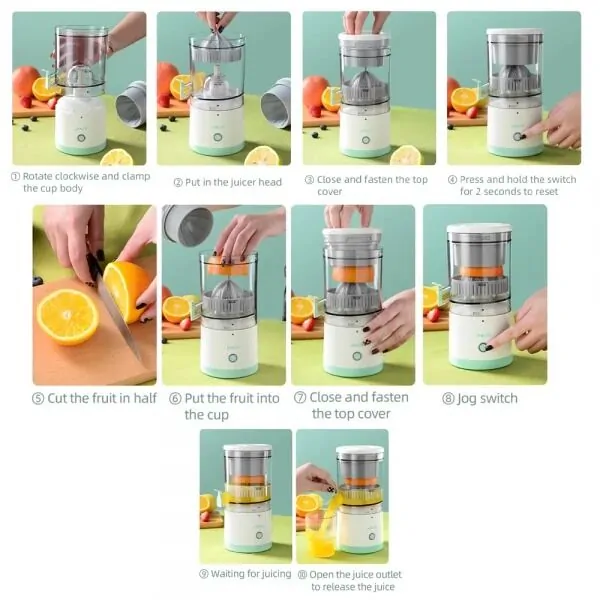 ① Rotate clockwise and clamp the cup body

② Put in the juicer head

③ Close and fasten the top cover

④ Press and hold the switch for 2 seconds to reset

⑤ Cut the fruit in half

⑥ Put the fruit into the cup

⑦ Close and fasten the top cover

⑧ Jog switch

⑨ Waiting for juicing

⑩ Open the juice outlet to release the juice