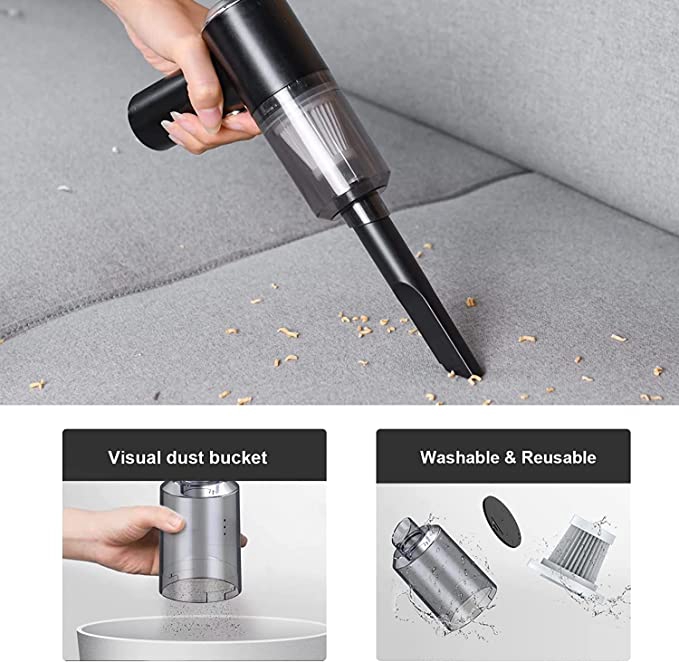 Visual dust bucket

Washable & Reusable