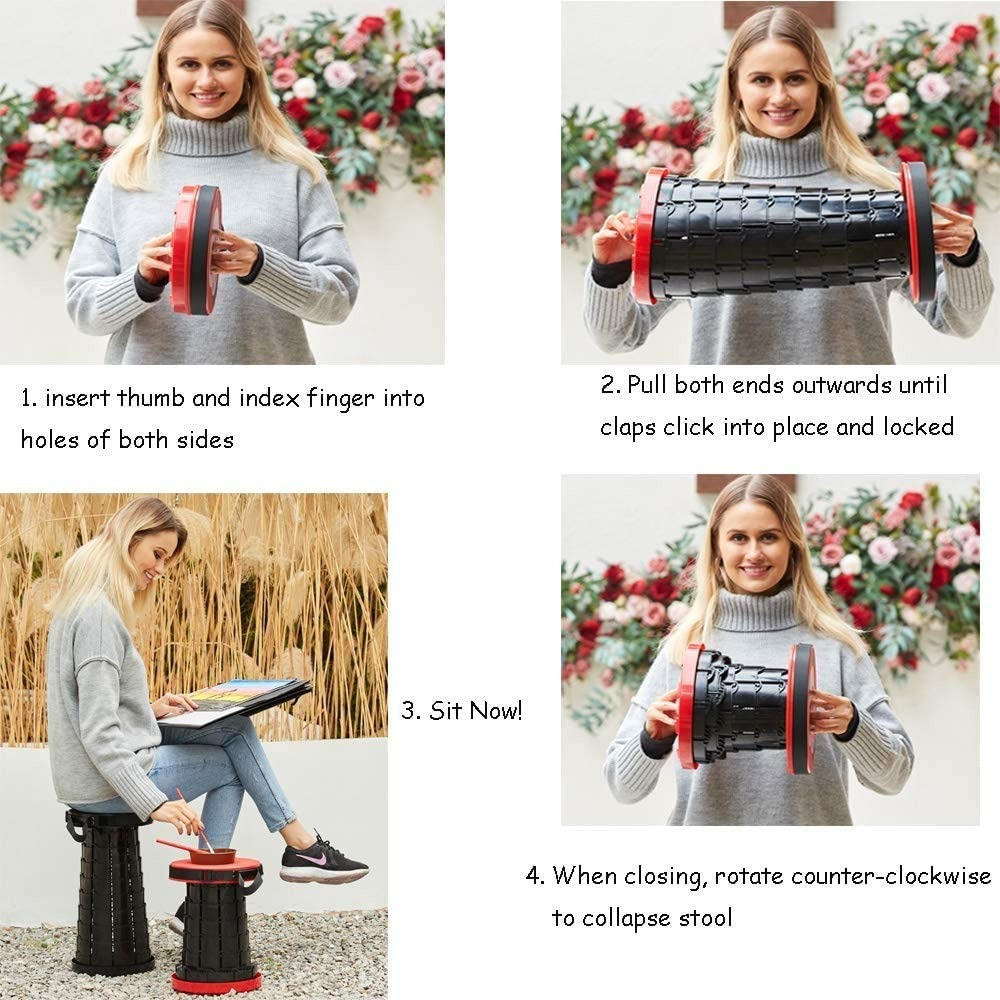 1. insert thumb and index finger into holes of both sides

2. Pull both ends outwards until claps click into place and locked

3. Sit Now!

4. When closing, rotate counter-clockwise to collapse stool