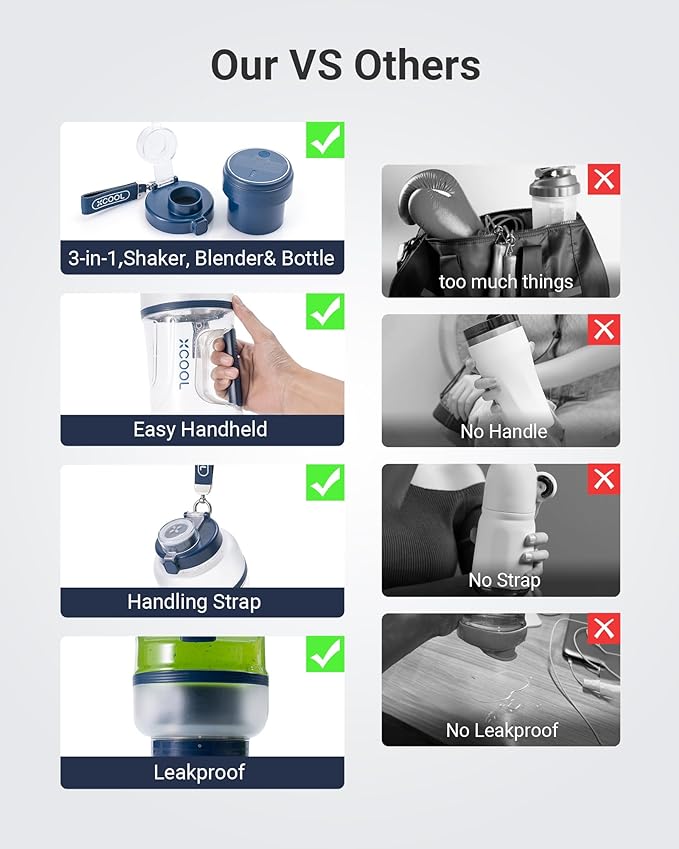 Our VS Others

XCOOL

3-in-1,Shaker, Blender& Bottle

XCOOL

Easy Handheld

Handling Strap

Leakproof

too much things

No Handle

No Strap

No Leakproof