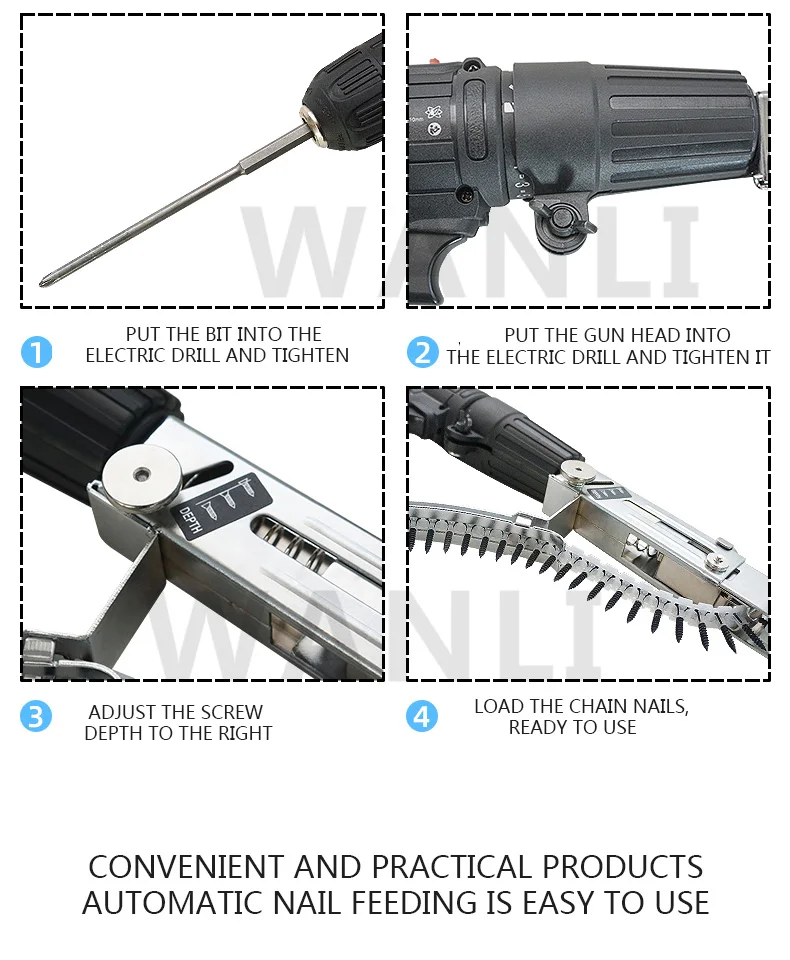 WANLI

1 PUT THE BIT INTO THE ELECTRIC DRILL AND TIGHTEN

2 PUT THE GUN HEAD INTO THE ELECTRIC DRILL AND TIGHTEN IT

DEPTH

WANLI

3 ADJUST THE SCREW DEPTH TO THE RIGHT

4 LOAD THE CHAIN NAILS, READY TO USE

CONVENIENT AND PRACTICAL PRODUCTS
AUTOMATIC NAIL FEEDING IS EASY TO USE