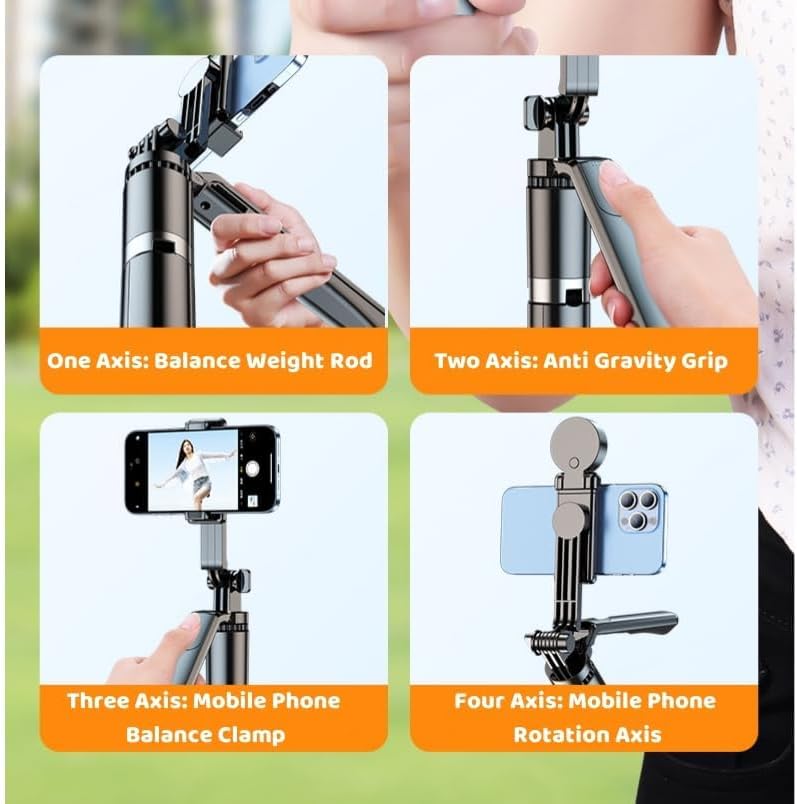 One Axis: Balance Weight Rod

Two Axis: Anti Gravity Grip

Three Axis: Mobile Phone Balance Clamp

Four Axis: Mobile Phone Rotation Axis